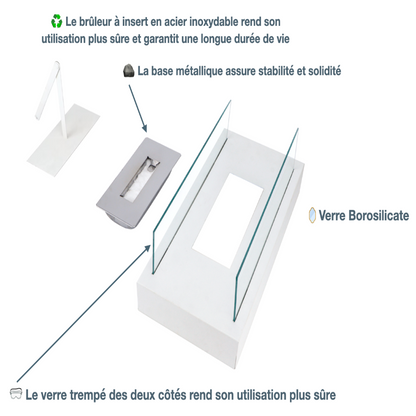 Le brûleur à insert en acier inoxydable rend son utilisation plus sûre et garantit une longue durée de vie

La base métallique assure stabilité et solidité

Verre Borosilicate

Le verre trempé des deux côtés rend son utilisation plus sûre